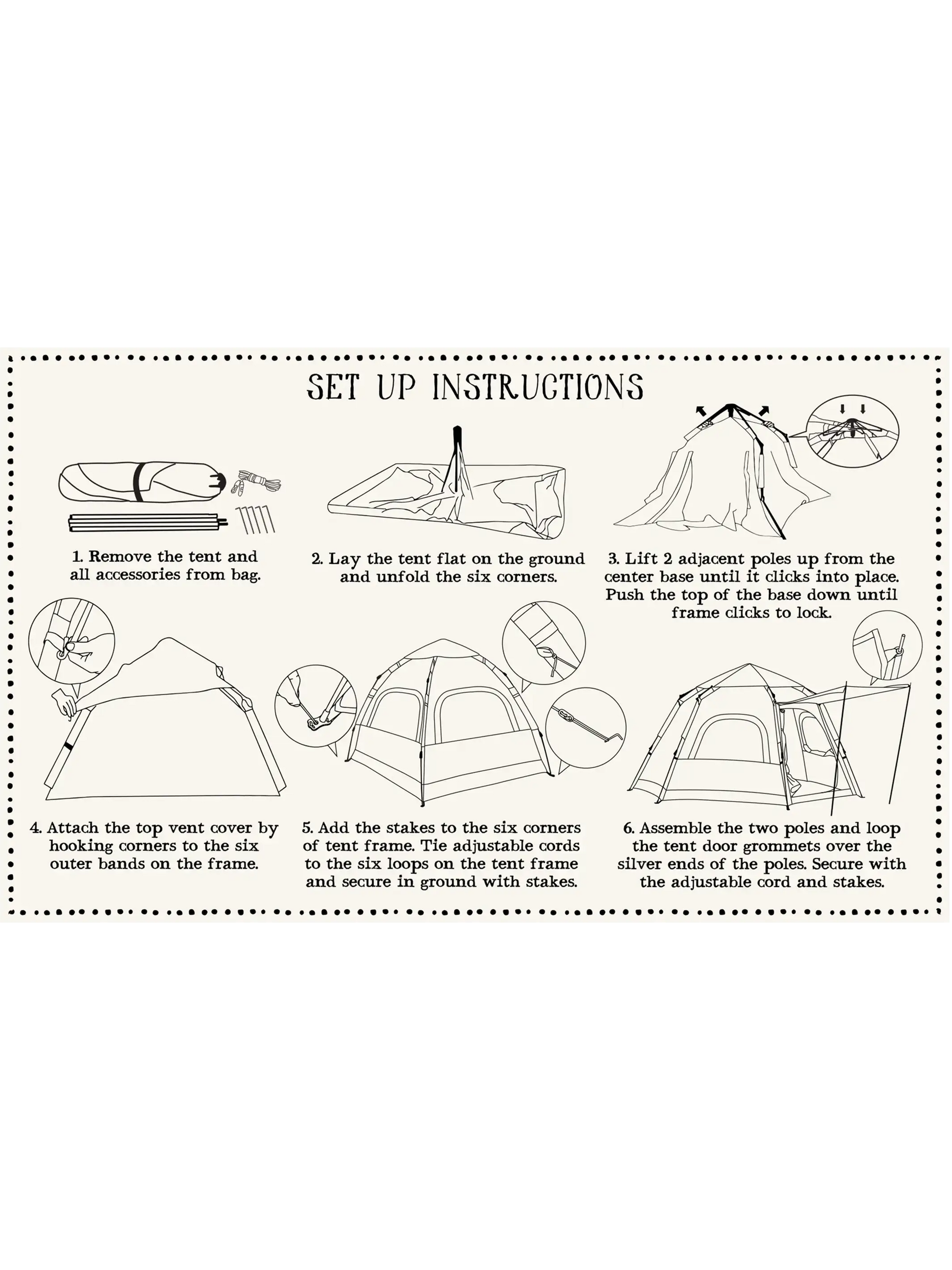 SET UP INSTRUCTIONS

1. Remove the tent and all accessories from bag.

2. Lay the tent flat on the ground and unfold the six corners.

3. Lift 2 adjacent poles up from the center base until it clicks into place. Push the top of the base down until frame clicks to lock.

4. Attach the top vent cover by hooking corners to the six outer bands on the frame.

5. Add the stakes to the six corners of tent frame. Tie adjustable cords to the six loops on the tent frame and secure in ground with stakes.

6. Assemble the two poles and loop the tent door grommets over the silver ends of the poles. Secure with the adjustable cord and stakes.