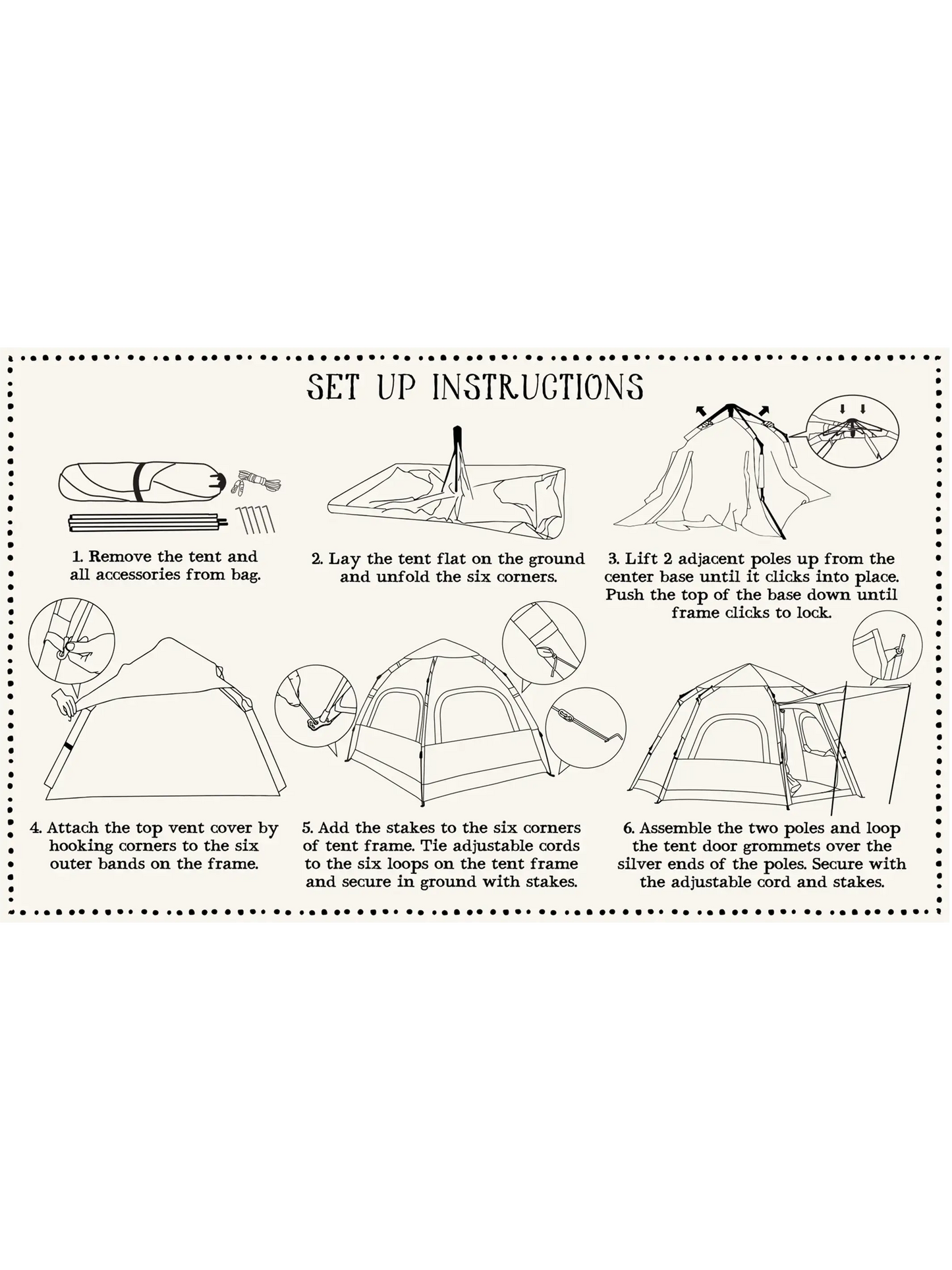 SET UP INSTRUCTIONS

1. Remove the tent and all accessories from bag.

2. Lay the tent flat on the ground and unfold the six corners.

3. Lift 2 adjacent poles up from the center base until it clicks into place. Push the top of the base down until frame clicks to lock.

4. Attach the top vent cover by hooking corners to the six outer bands on the frame.

5. Add the stakes to the six corners of tent frame. Tie adjustable cords to the six loops on the tent frame and secure in ground with stakes.

6. Assemble the two poles and loop the tent door grommets over the silver ends of the poles. Secure with the adjustable cord and stakes.