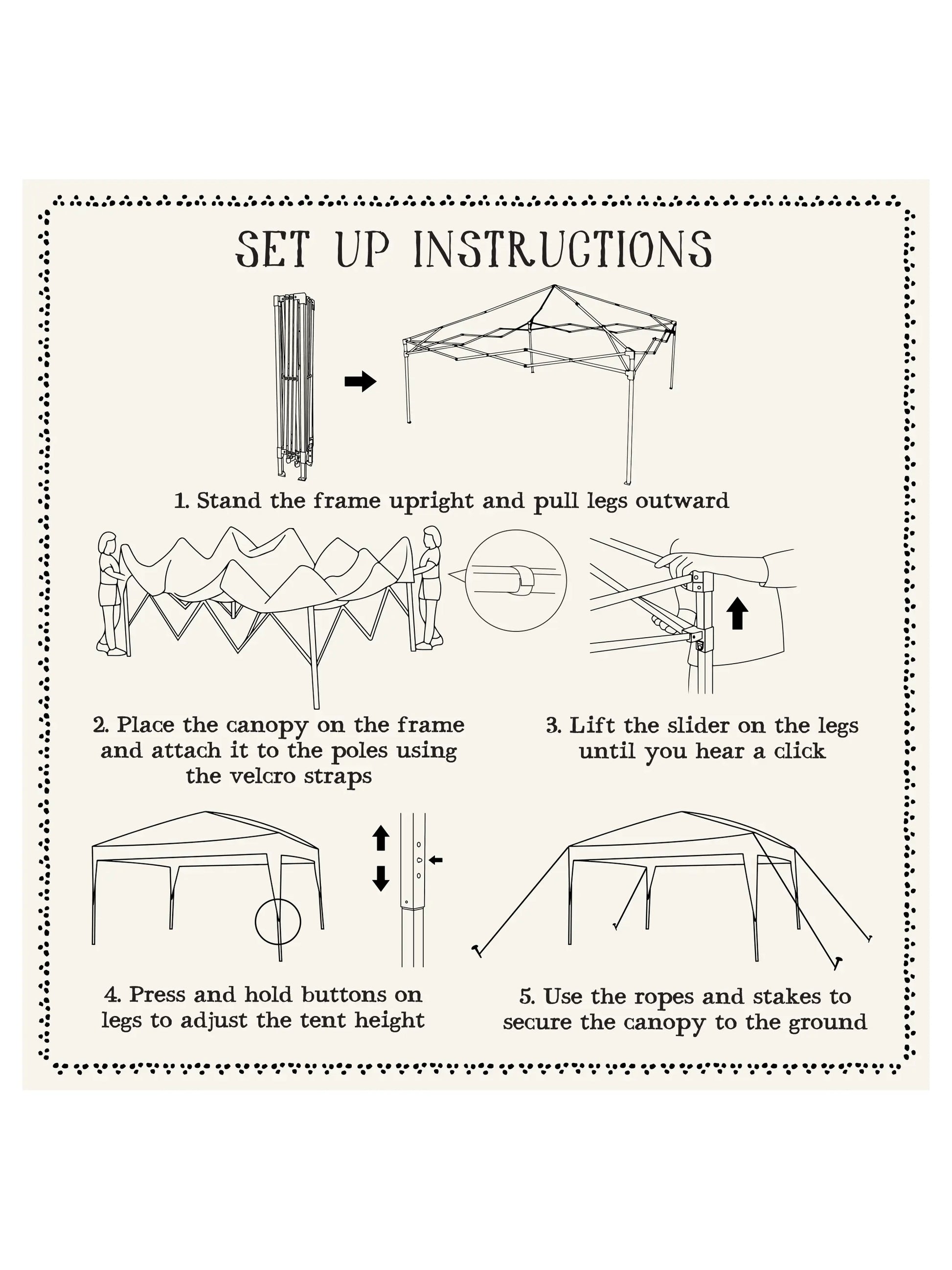 SET UP INSTRUCTIONS

1. Stand the frame upright and pull legs outward

2. Place the canopy on the frame and attach it to the poles using the velcro straps

3. Lift the slider on the legs until you hear a click

4. Press and hold buttons on legs to adjust the tent height

5. Use the ropes and stakes to secure the canopy to the ground