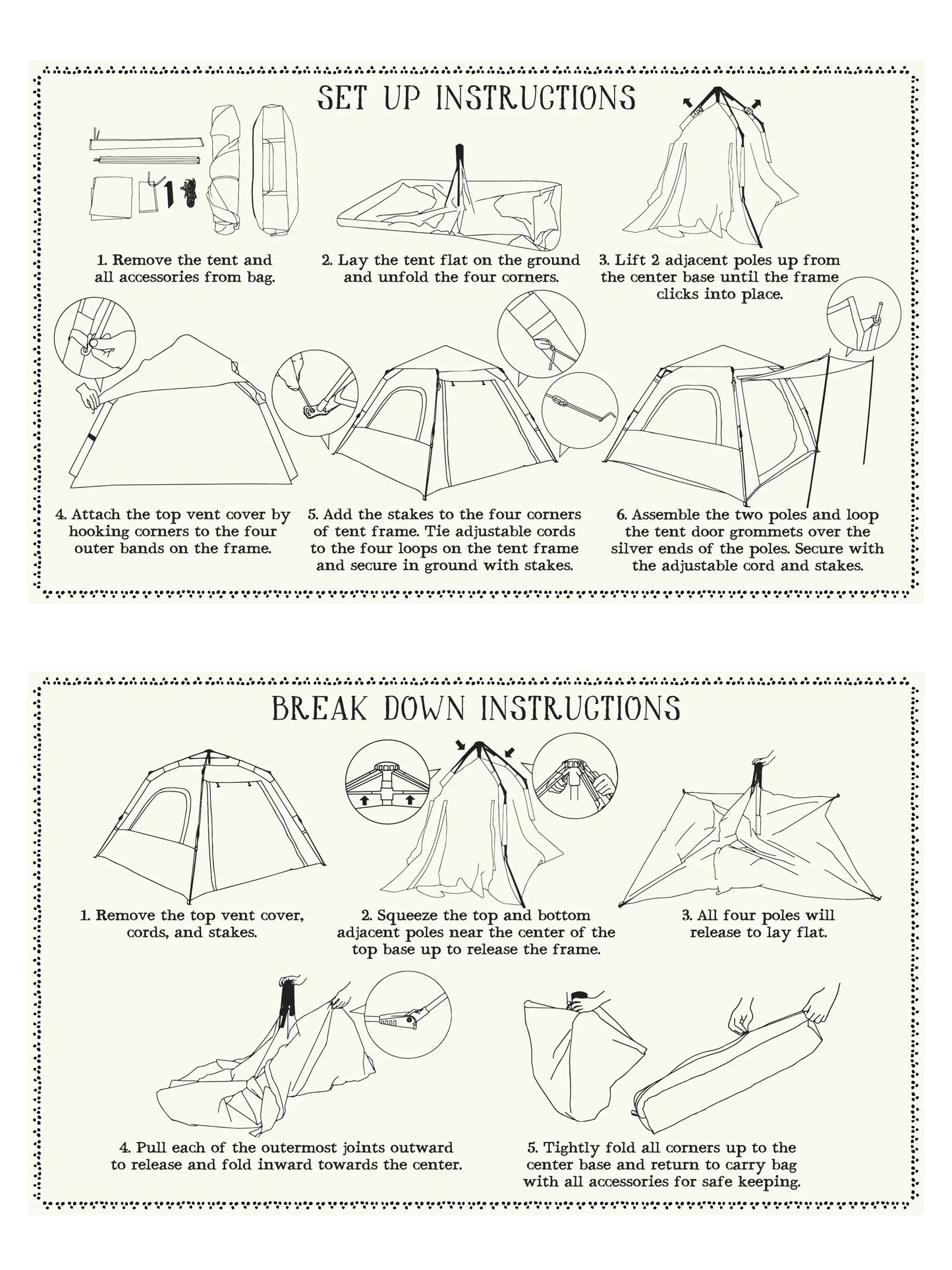 SET UP INSTRUCTIONS

1. Remove the tent and all accessories from bag.

2. Lay the tent flat on the ground and unfold the four corners.

3. Lift 2 adjacent poles up from the center base until the frame clicks into place.

4. Attach the top vent cover by hooking corners to the four outer bands on the frame.

5. Add the stakes to the four corners of tent frame. Tie adjustable cords to the four loops on the tent frame and secure in ground with stakes.

6. Assemble the two poles and loop the tent door grommets over the silver ends of the poles. Secure with the adjustable cord and stakes.

BREAK DOWN INSTRUCTIONS

1. Remove the top vent cover, cords, and stakes.

2. Squeeze the top and bottom adjacent poles near the center of the top base up to release the frame.

3. All four poles will release to lay flat.

4. Pull each of the outermost joints outward to release and fold inward towards the center.

5. Tightly fold all corners up to the center base and return to carry bag with all accessories for safe keeping.