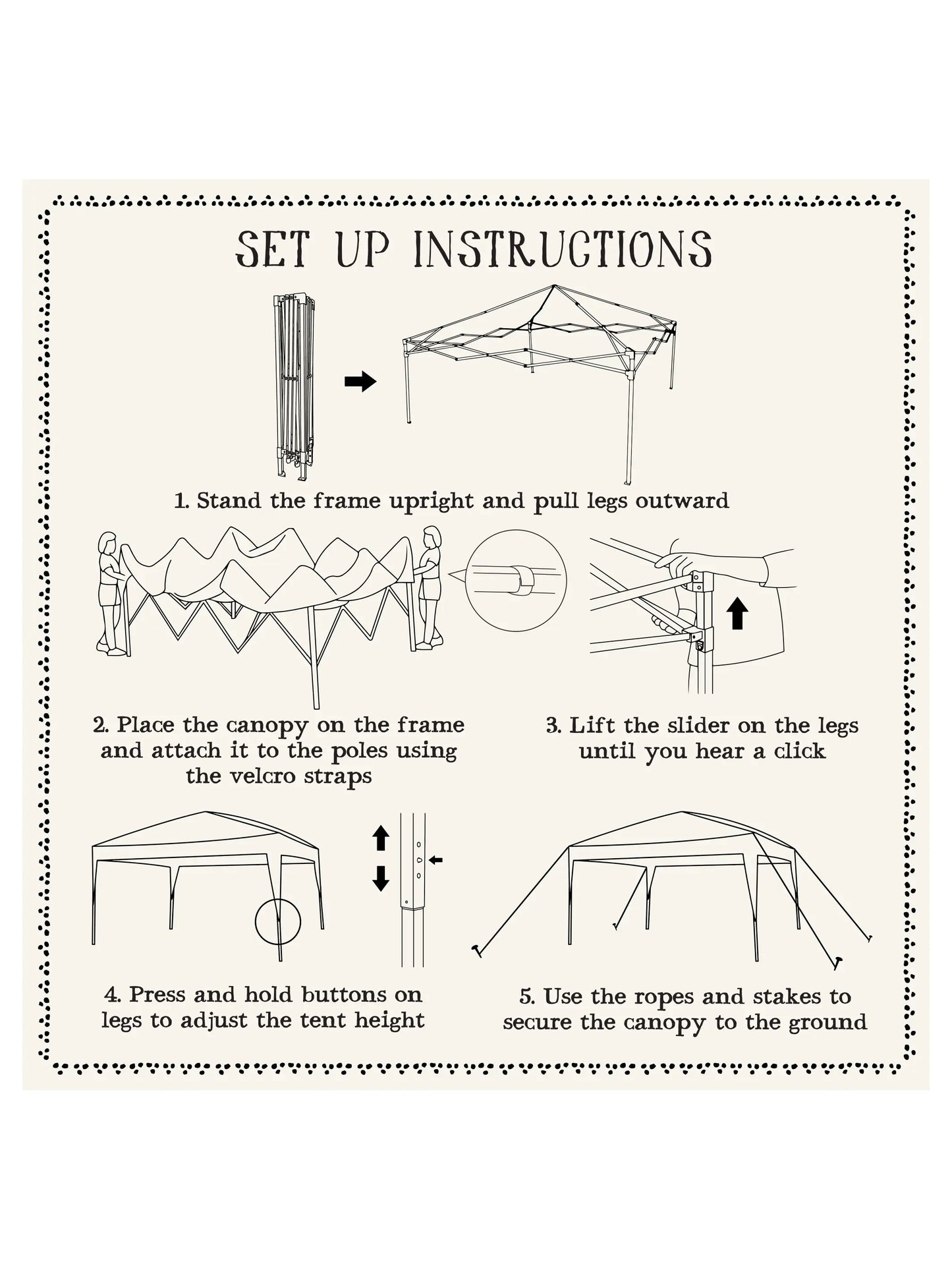 SET UP INSTRUCTIONS

1. Stand the frame upright and pull legs outward

2. Place the canopy on the frame and attach it to the poles using the velcro straps

3. Lift the slider on the legs until you hear a click

4. Press and hold buttons on legs to adjust the tent height

5. Use the ropes and stakes to secure the canopy to the ground